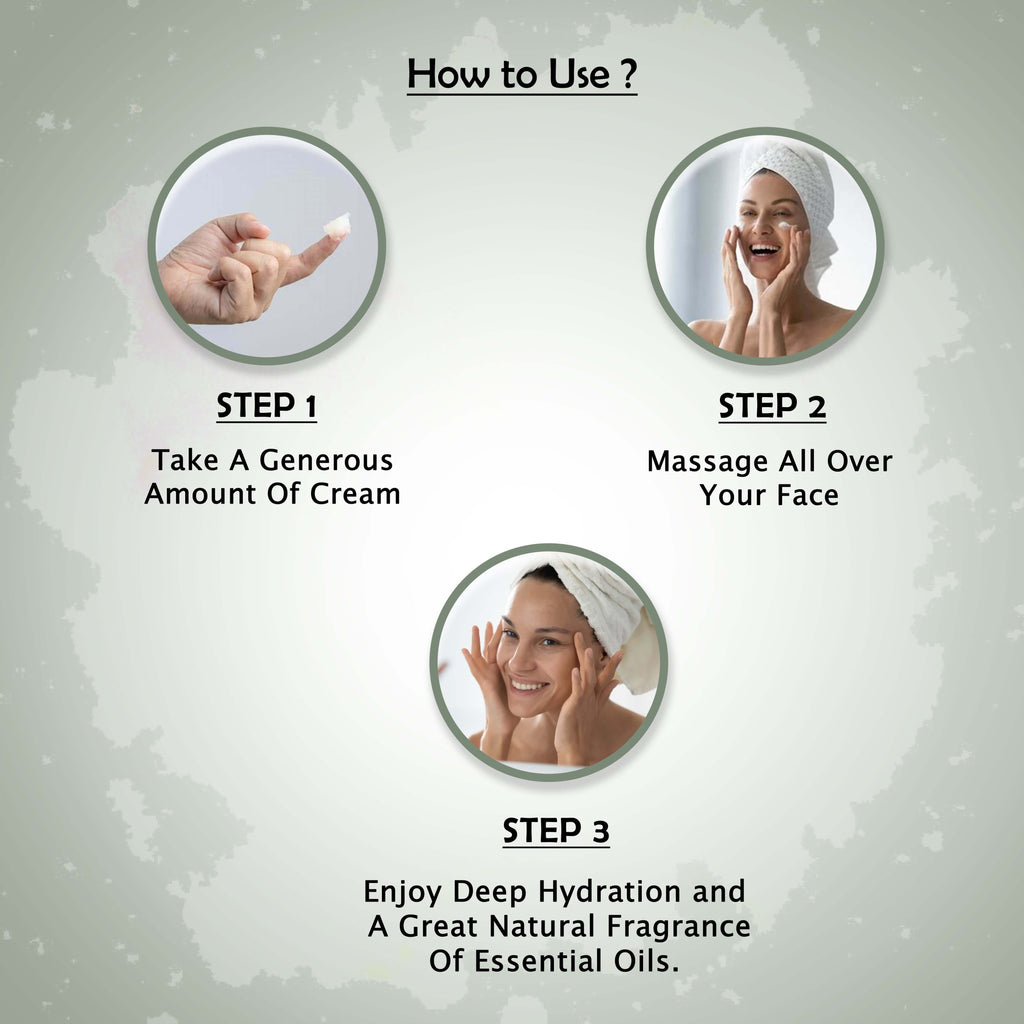 How to Use ?

STEP 1

Take A Generous Amount Of Cream

STEP 2

Massage All Over Your Face

STEP 3

Enjoy Deep Hydration and A Great Natural Fragrance Of Essential Oils.